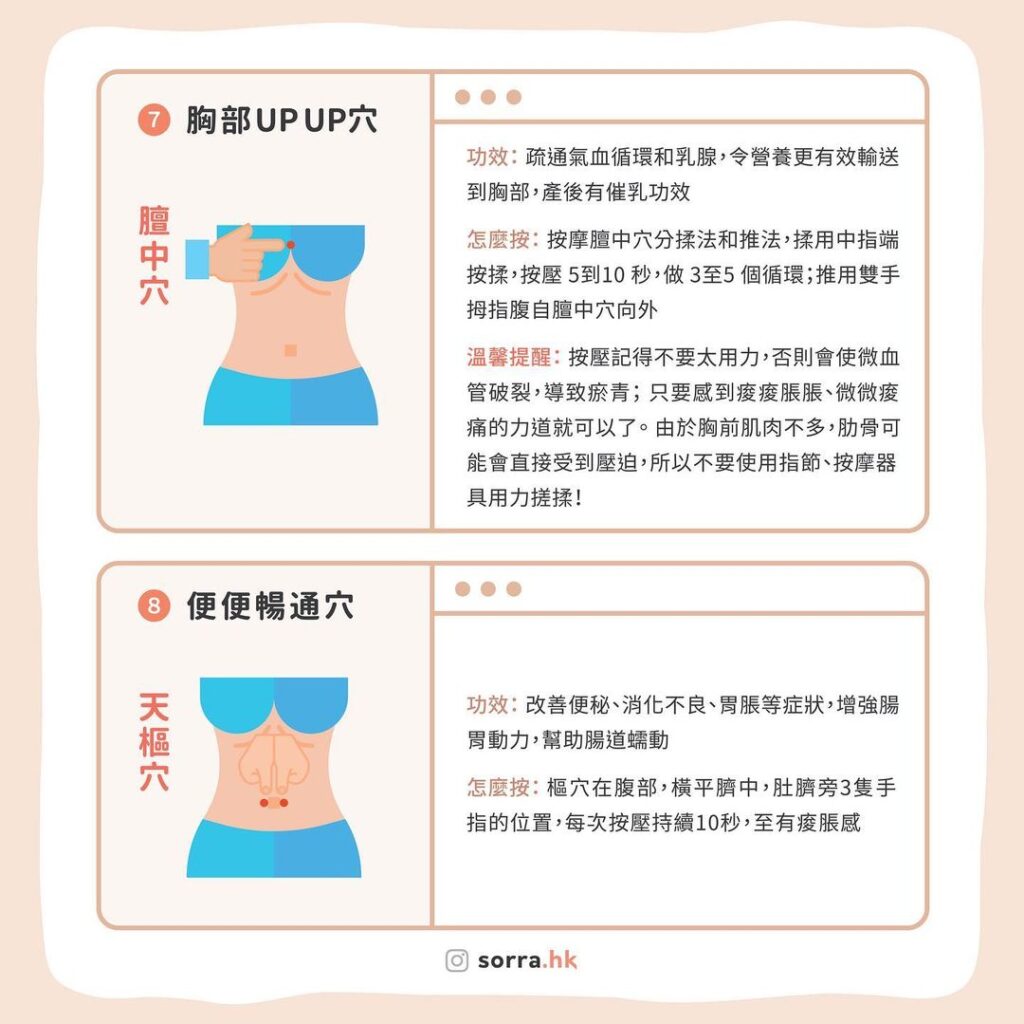 7 胸部UP UP穴

膻中穴

功效：疏通氣血循環和乳腺，令營養更有效輸送到胸部，產後有催乳功效

怎麼按：按摩膻中穴分揉法和推法，揉用中指端按揉，按壓 5到10 秒，做 3至5 個循環；推用雙手拇指腹自膻中穴向外

溫馨提醒：按壓記得不要太用力，否則會使微血管破裂，導致瘀青；只要感到痠痠脹脹、微微痠痛的力道就可以了。由於胸前肌肉不多，肋骨可能會直接受到壓迫，所以不要使用指節、按摩器具用力搓揉！

8 便便暢通穴

天樞穴

功效：改善便秘、消化不良、胃脹等症狀，增強腸胃動力，幫助腸道蠕動

怎麼按：樞穴在腹部，橫平臍中，肚臍旁3隻手指的位置，每次按壓持續10秒，至有痠脹感

sorra.hk