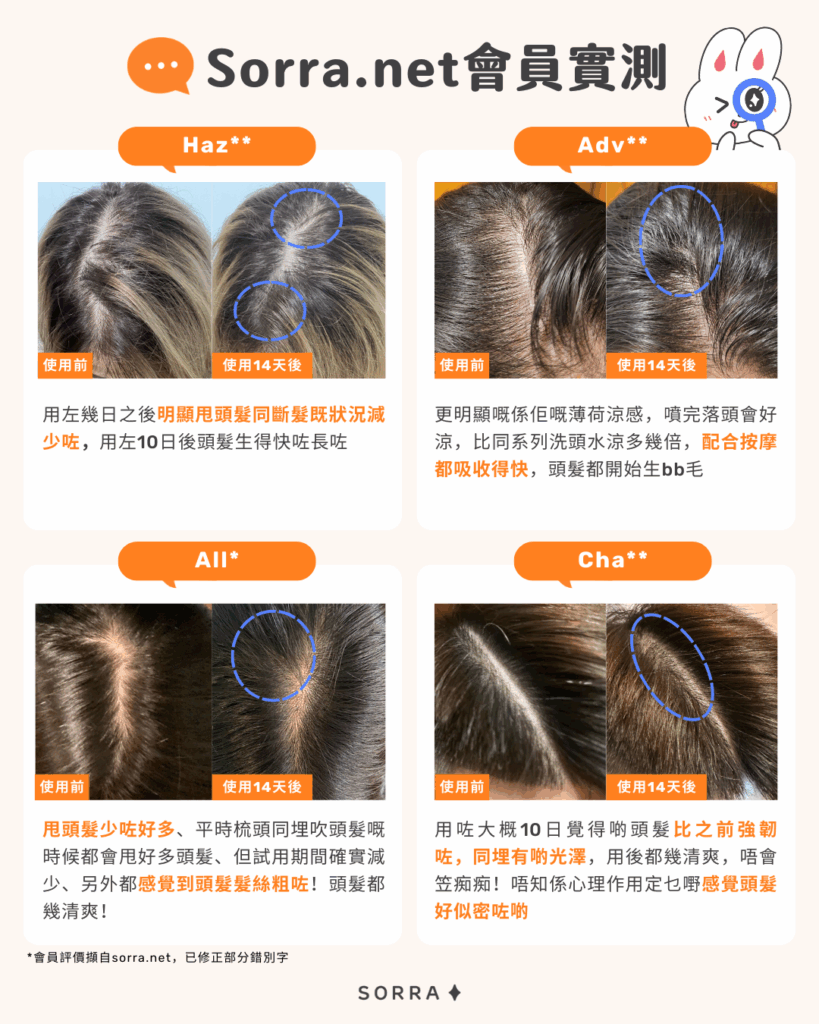 Sorra.net會員實測

Haz**

使用前

使用14天後

用左幾日之後明顯甩頭髮同斷髮既狀況減少咗，用左10日後頭髮生得快咗長咗

Adv**

使用前

使用14天後

更明顯嘅係佢嘅薄荷涼感，噴完落頭會好涼，比同系列洗頭水涼多幾倍，配合按摩都吸收得快，頭髮都開始生bb毛

All*

使用前

使用14天後

甩頭髮少咗好多、平時梳頭同埋吹頭髮嘅時候都會甩好多頭髮、但試用期間確實減少、另外都感覺到頭髮髮絲粗咗！頭髮都幾清爽！

Cha**

使用前

使用14天後

用咗大概10日覺得啲頭髮比之前強韌咗，同埋有啲光澤，用後都幾清爽，唔會笠痴痴！唔知係心理作用定乜嘢感覺頭髮好似密咗啲

*會員評價擷自sorra.net，已修正部分錯別字

SORRA