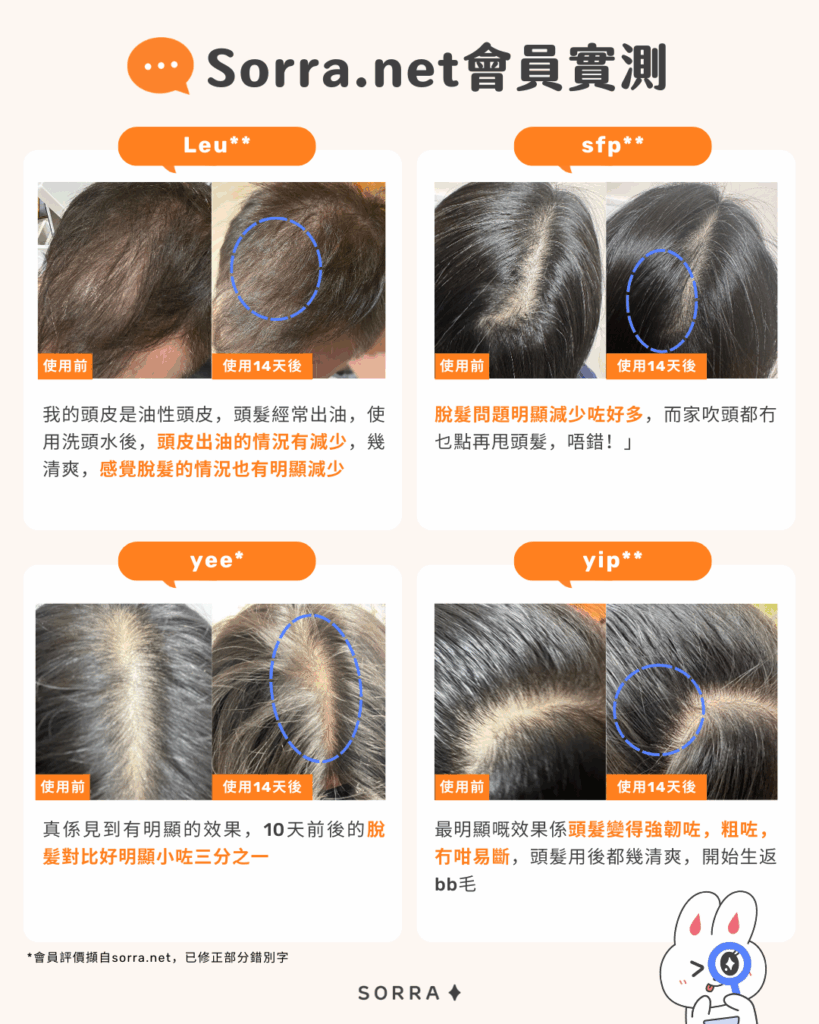 Sorra.net會員實測

Leu**

使用前

使用14天後

我的頭皮是油性頭皮，頭髮經常出油，使用洗頭水後，頭皮出油的情況有減少，幾清爽，感覺脫髮的情況也有明顯減少

sfp**

使用前

使用14天後

脫髮問題明顯減少咗好多，而家吹頭都冇乜點再甩頭髮，唔錯！」

yee*

使用前

使用14天後

真係見到有明顯的效果，10天前後的脫髮對比好明顯小咗三分之一

yip**

使用前

使用14天後

最明顯嘅效果係頭髮變得強韌咗，粗咗，冇咁易斷，頭髮用後都幾清爽，開始生返bb毛

*會員評價擷自sorra.net，已修正部分錯別字

SORRA