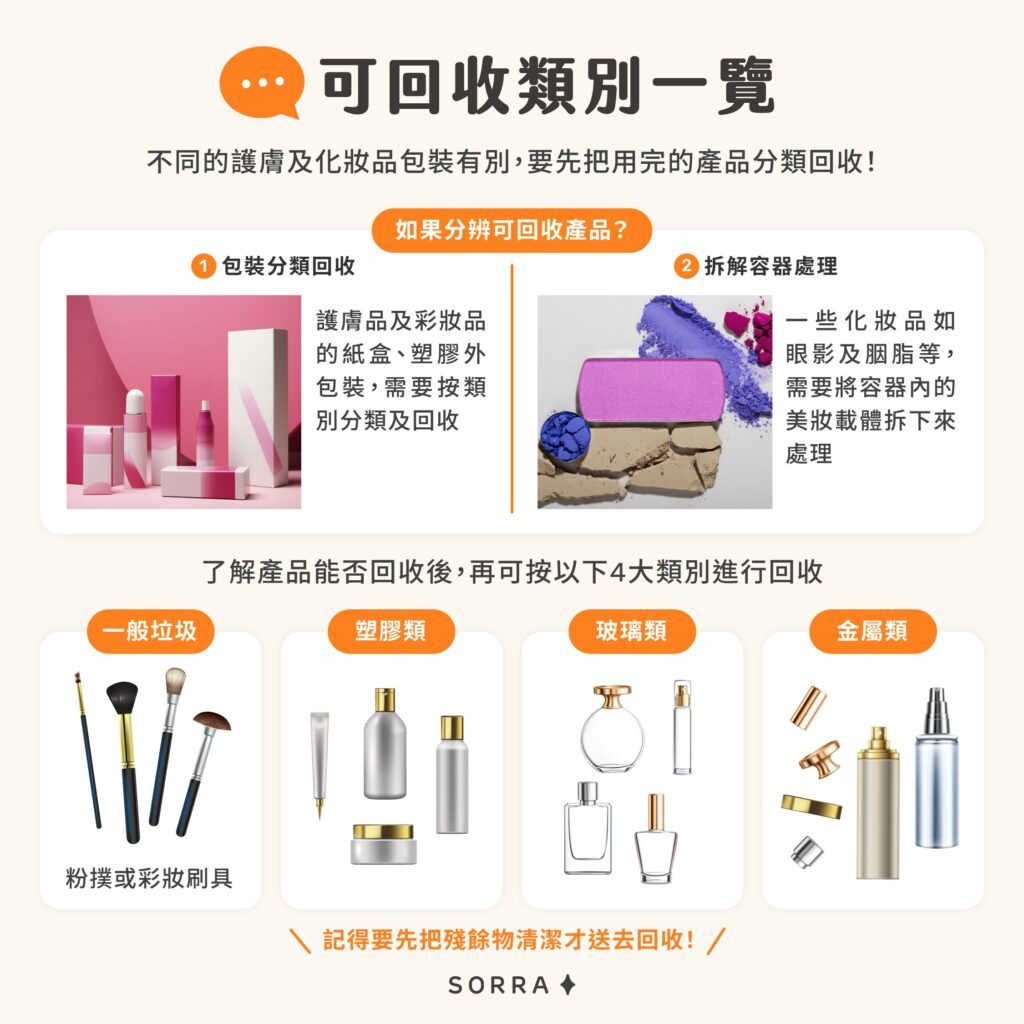 可回收類別一覽

不同的護膚及化妝品包裝有別,要先把用完的產品分類回收!

如果分辨可回收產品?

1 包裝分類回收

護膚品及彩妝品的紙盒、塑膠外包裝,需要按類別分類及回收

2 拆解容器處理

一些化妝品如眼影及胭脂等,需要將容器內的美妝載體拆下來處理

了解產品能否回收後,再可按以下4大類別進行回收

一般垃圾

粉撲或彩妝刷具

塑膠類

玻璃類

金屬類

記得要先把殘餘物清潔才送去回收!

SORRA