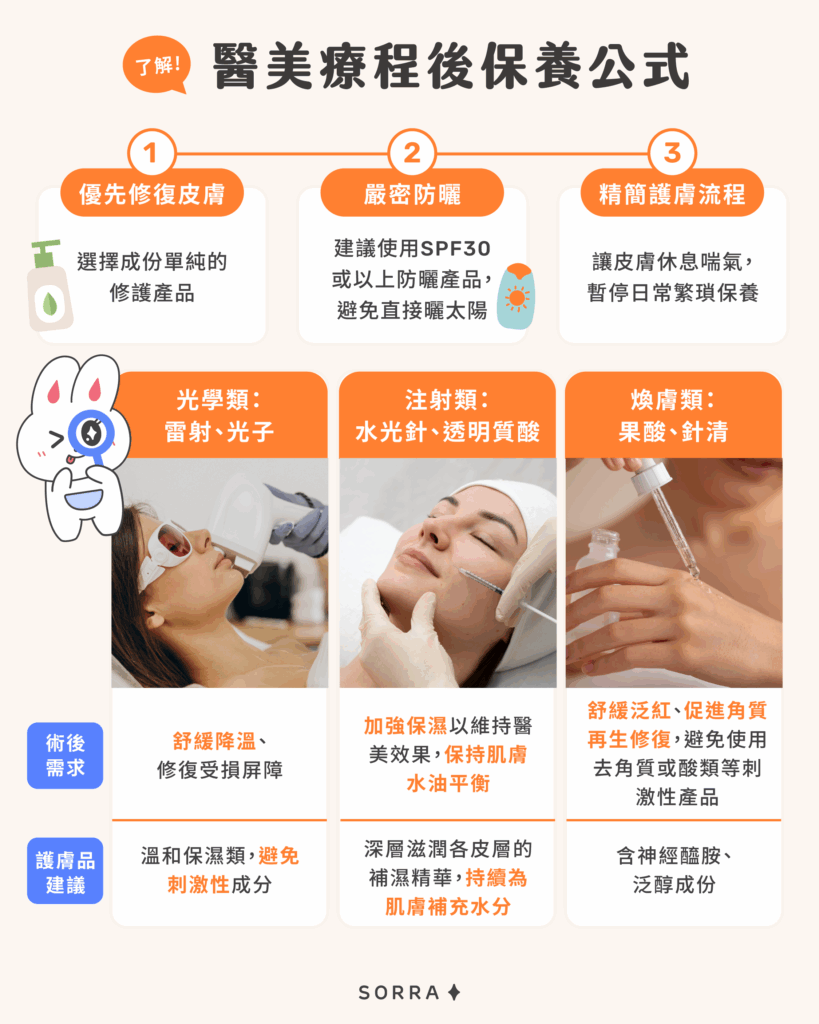 了解!
醫美療程後保養公式

1
優先修復皮膚
選擇成份單純的修護產品

2
嚴密防曬
建議使用SPF30或以上防曬產品,避免直接曬太陽

3
精簡護膚流程
讓皮膚休息喘氣,暫停日常繁瑣保養

| | 光學類:雷射、光子 | 注射類:水光針、透明質酸 | 煥膚類:果酸、針清 |
|---|---|---|---|
| 術後需求 | 舒緩降溫、修復受損屏障 | 加強保濕以維持醫美效果,保持肌膚水油平衡 | 舒緩泛紅、促進角質再生修復,避免使用去角質或酸類等刺激性產品 |
| 護膚品建議 | 溫和保濕類,避免刺激性成分 | 深層滋潤各皮層的補濕精華,持續為肌膚補充水分 | 含神經醯胺、泛醇成份 |

SORRA