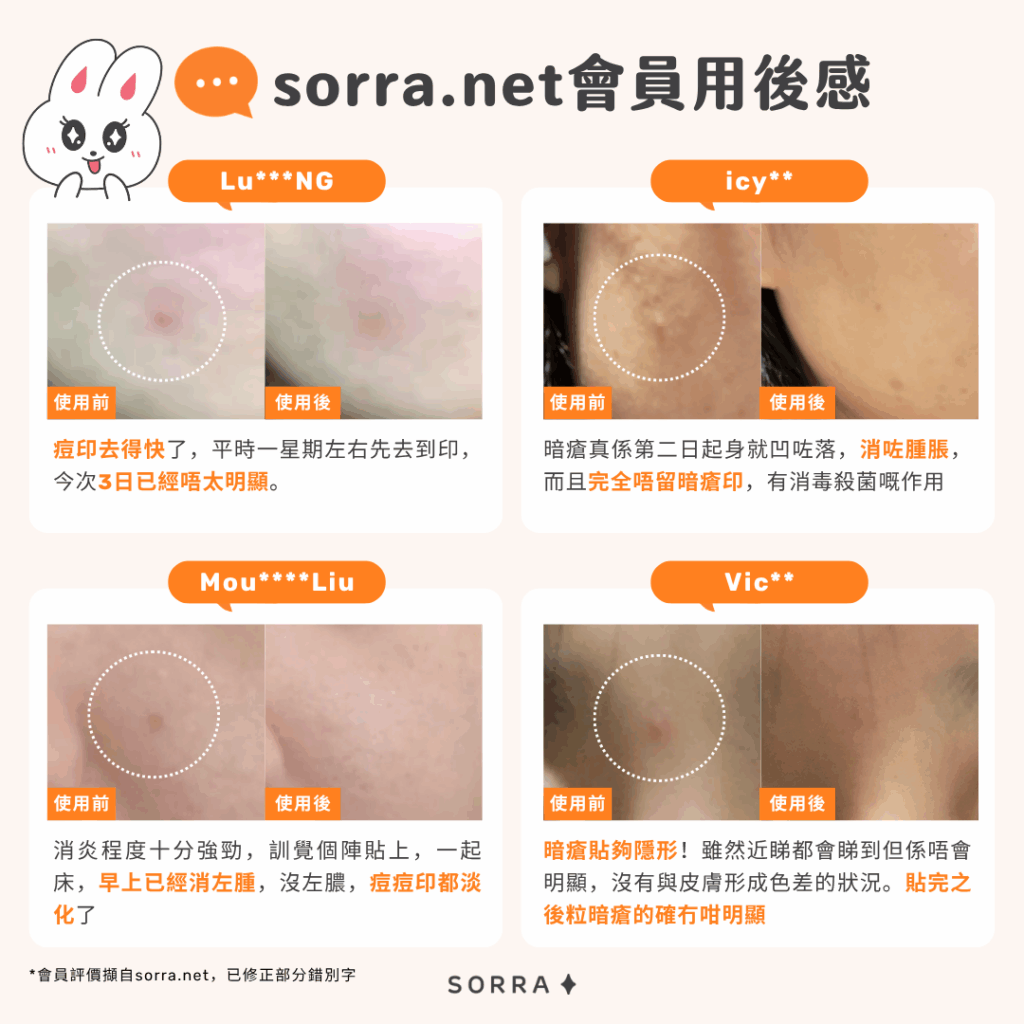 sorra.net會員用後感

Lu***NG

使用前 使用後

痘印去得快了，平時一星期左右先去到印，今次3日已經唔太明顯。

icy**

使用前 使用後

暗瘡真係第二日起身就凹咗落，消咗腫脹，而且完全唔留暗瘡印，有消毒殺菌嘅作用

Mou****Liu

使用前 使用後

消炎程度十分強勁，訓覺個陣貼上，一起床，早上已經消左腫，沒左膿，痘痘印都淡化了

Vic**

使用前 使用後

暗瘡貼夠隱形！雖然近睇都會睇到但係唔會明顯，沒有與皮膚形成色差的狀況。貼完之後粒暗瘡的確冇咁明顯

*會員評價擷自sorra.net，已修正部分錯別字

SORRA